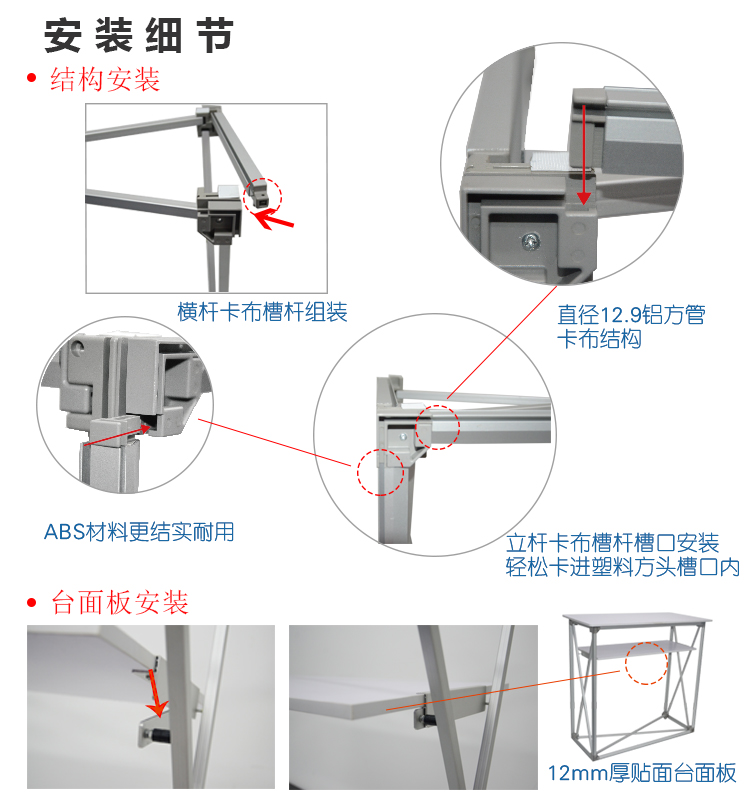 安装细节

• 结构安装

横杆卡布槽杆组装

直径12.9铝方管
卡布结构

ABS材料更结实耐用

立杆卡布槽杆槽口安装
轻松卡进塑料方头槽口内

• 台面板安装

12mm厚贴面台面板