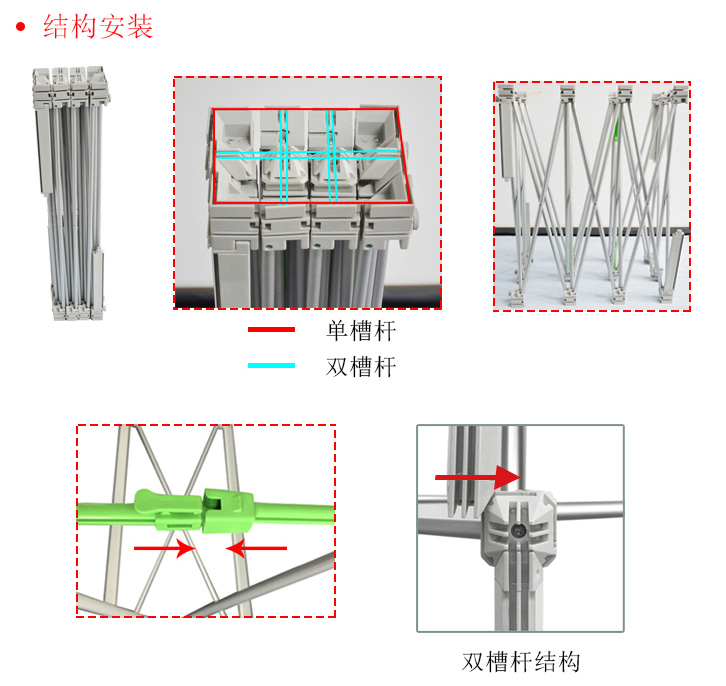 • 结构安装

单槽杆

双槽杆

双槽杆结构